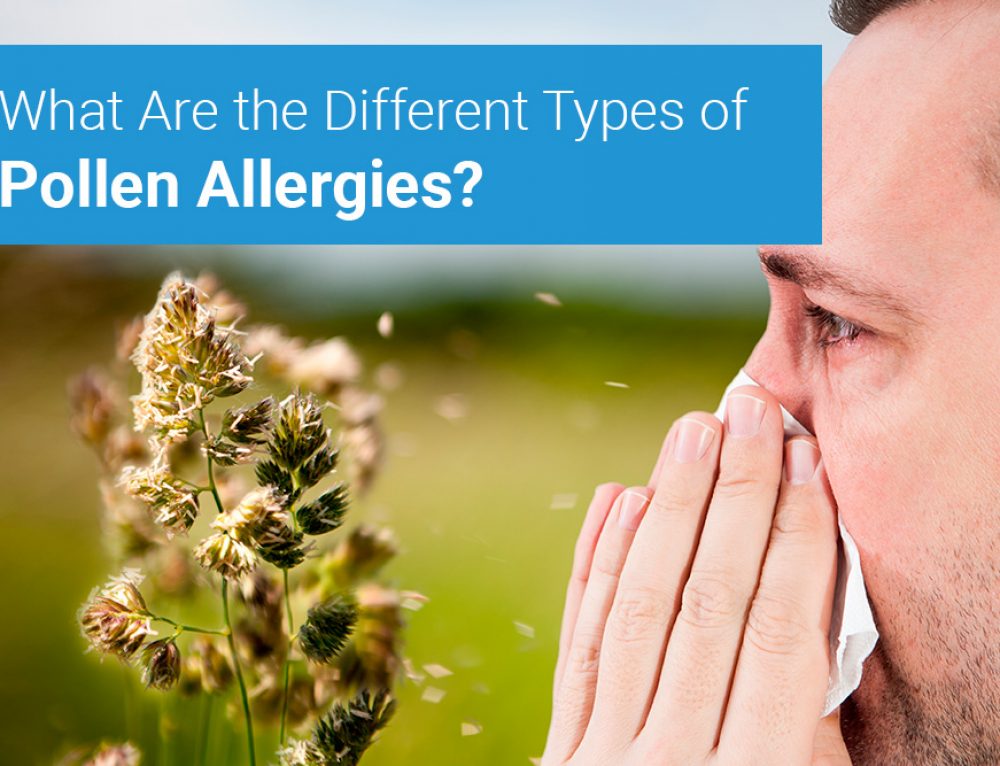 What Are the Different Types of
Pollen Allergies?